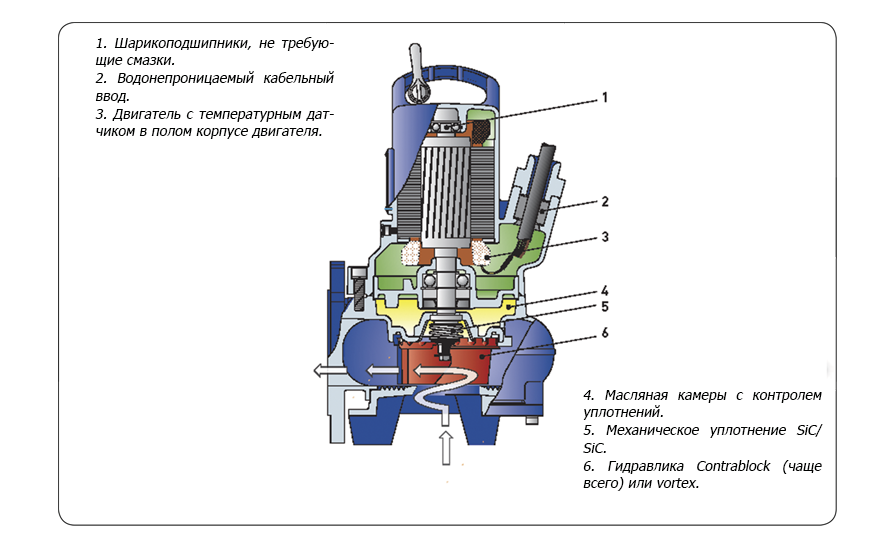 1. Шарикоподшипники, не требующие смазки.
2. Водонепроницаемый кабельный ввод.
3. Двигатель с температурным датчиком в полом корпусе двигателя.

1
2
3
4
5
6

4. Масляная камеры с контролем уплотнений.
5. Механическое уплотнение SiC/SiC.
6. Гидравлика Contrablock (чаще всего) или vortex.