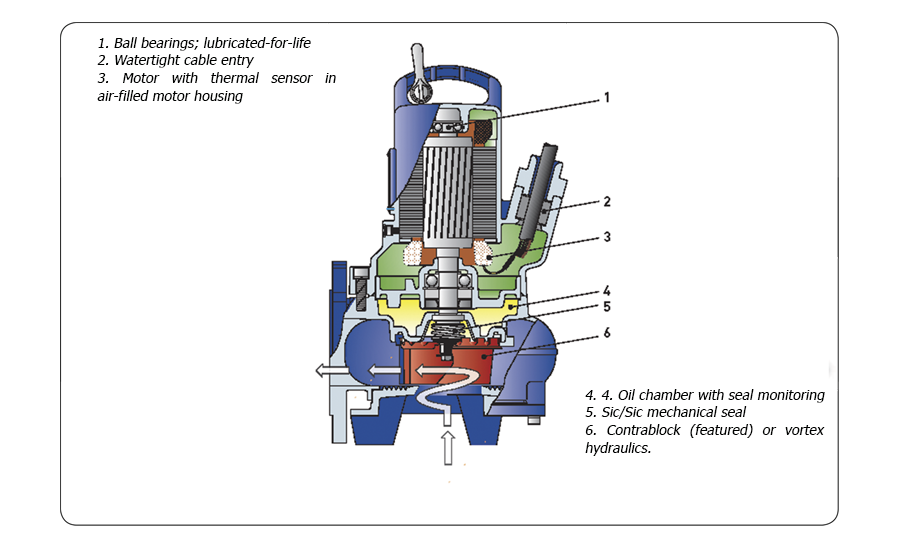 1. Ball bearings; lubricated-for-life
2. Watertight cable entry
3. Motor with thermal sensor in air-filled motor housing

1
2
3
4
5
6

4. 4. Oil chamber with seal monitoring
5. Sic/Sic mechanical seal
6. Contrablock (featured) or vortex hydraulics.