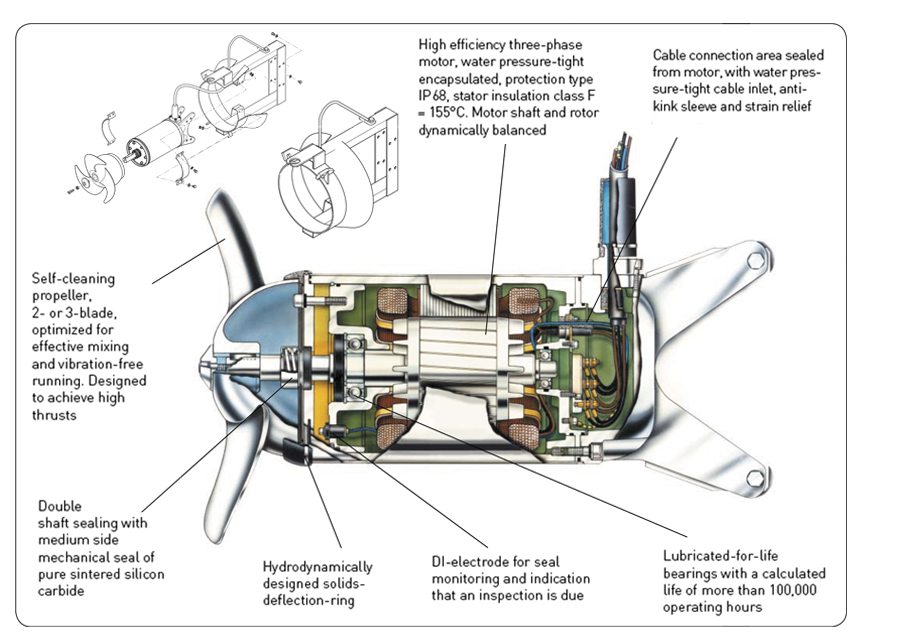 High efficiency three-phase motor, water pressure-tight encapsulated, protection type IP68, stator insulation class F = 155°C. Motor shaft and rotor dynamically balanced

Cable connection area sealed from motor, with water pressure-tight cable inlet, anti-kink sleeve and strain relief

Self-cleaning propeller, 2- or 3-blade, optimized for effective mixing and vibration-free running. Designed to achieve high thrusts

Double shaft sealing with medium side mechanical seal of pure sintered silicon carbide

Hydrodynamically designed solids-deflection-ring

DI-electrode for seal monitoring and indication that an inspection is due

Lubricated-for-life bearings with a calculated life of more than 100,000 operating hours